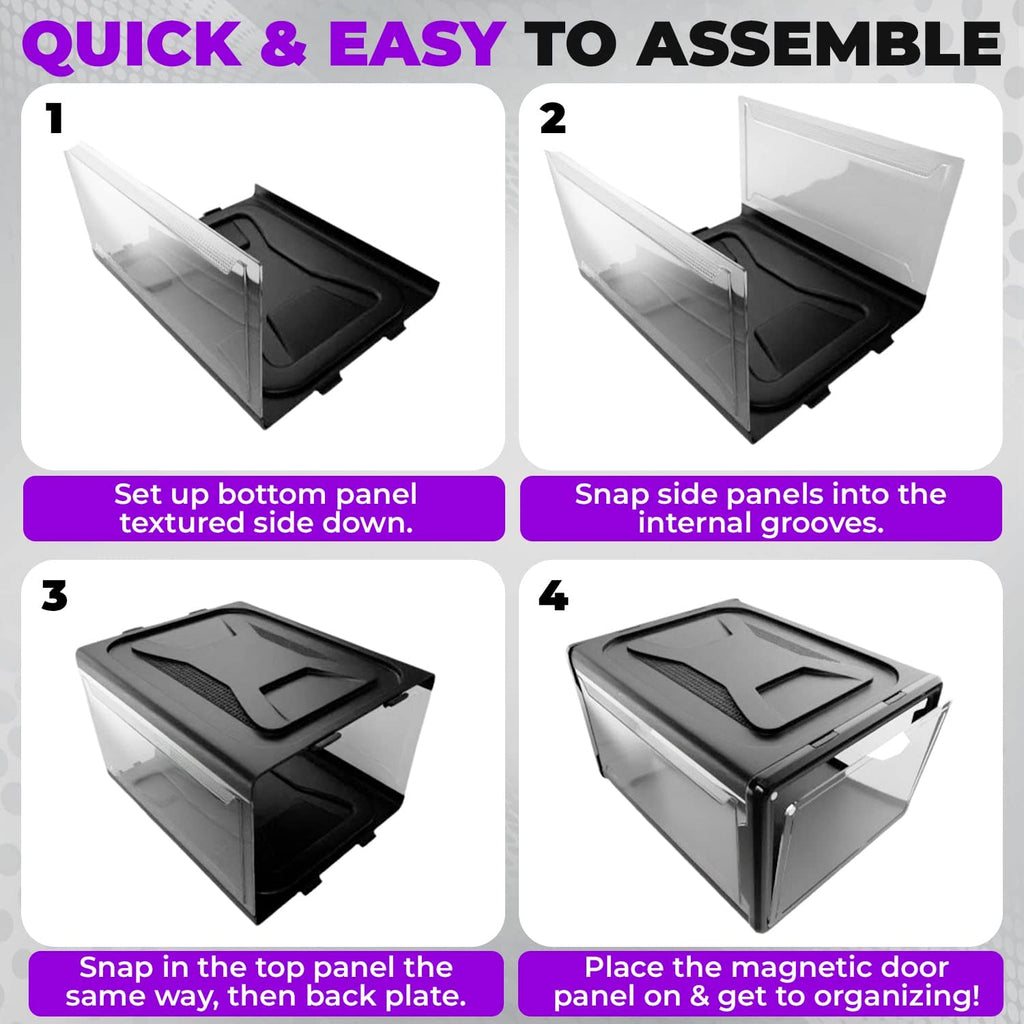 QUICK & EASY TO ASSEMBLE

1

Set up bottom panel textured side down.

2

Snap side panels into the internal grooves.

3

Snap in the top panel the same way, then back plate.

4

Place the magnetic door panel on & get to organizing!