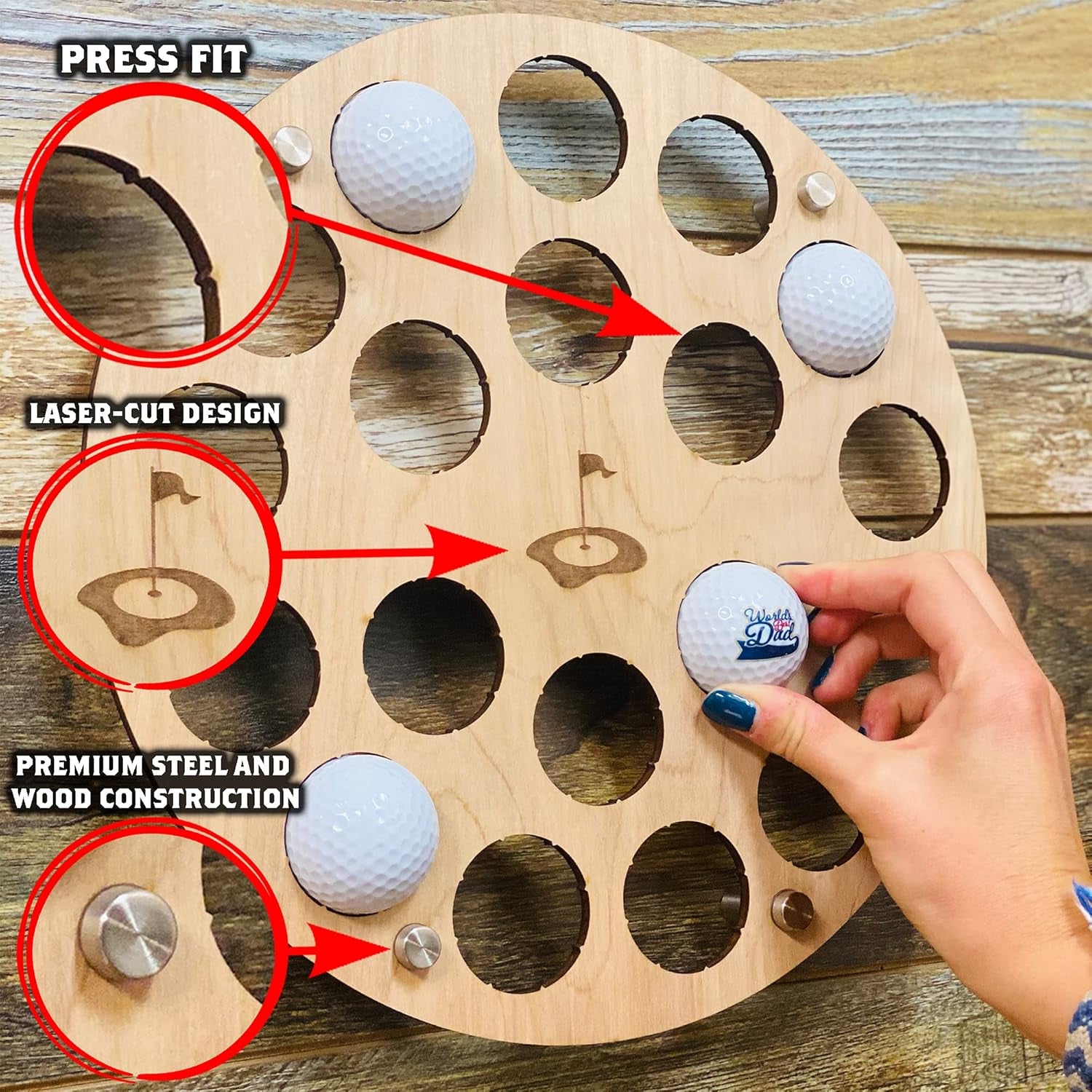 PRESS FIT

LASER-CUT DESIGN

PREMIUM STEEL AND WOOD CONSTRUCTION

World's Best Dad